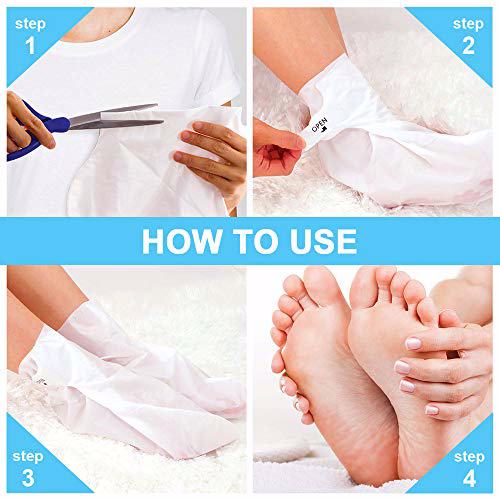 step
1

step
2

OPEN

HOW TO USE

step
3

step
4