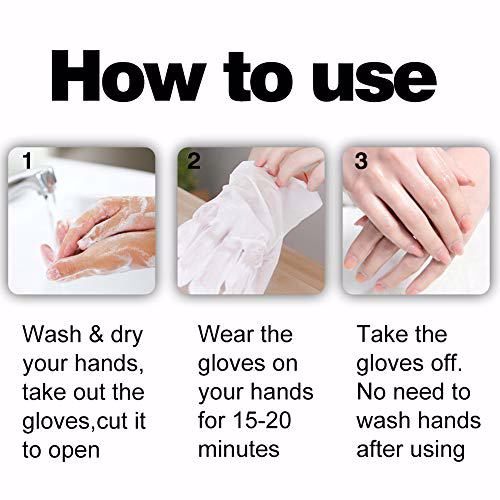 How to use

1

Wash & dry your hands, take out the gloves,cut it to open

2

Wear the gloves on your hands for 15-20 minutes

3

Take the gloves off. No need to wash hands after using